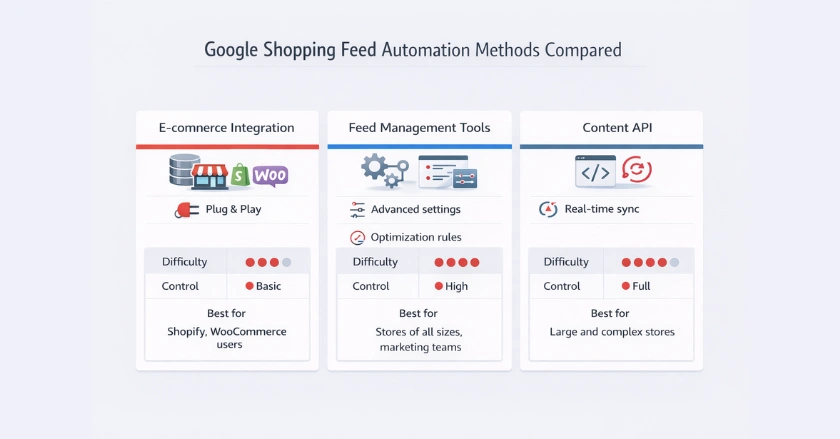 Google Shopping Feed Automation Methods Compared

E-comnerce Integration

Woo

Plug & Play

| Difficulty | |
|---|---|
| Control | Basic |

Best for

Shopify, WooCommerce users

Feed Management Tools

Advanced settings

Optimization rules

| Difficulty | |
|---|---|
| Control | High |

Best for

Stores of all sizes, marketing teams

Content API

</>

Real-time sync

| Difficulty | |
|---|---|
| Control | Full |

Best for

Large and complex stores